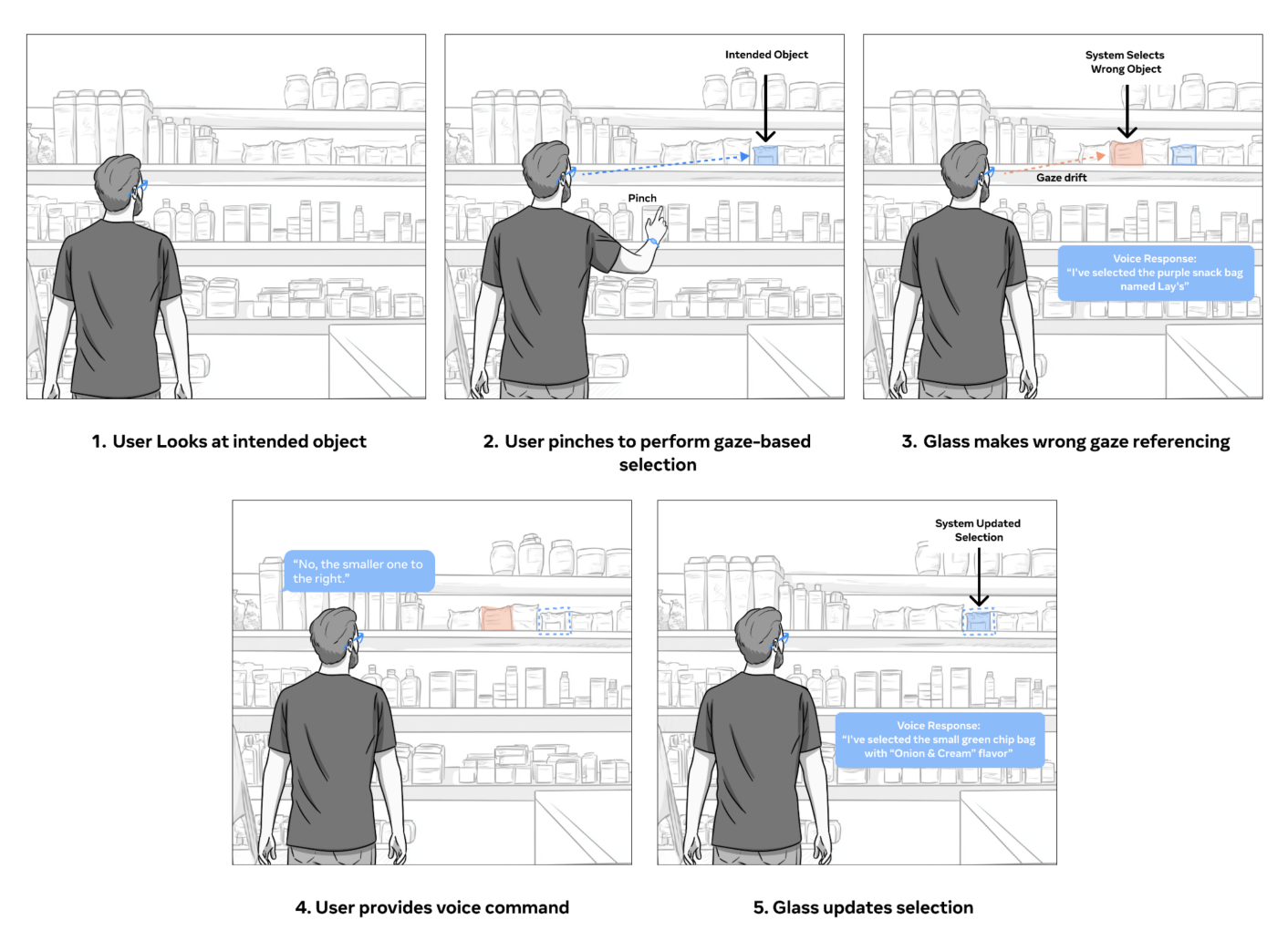 1. User Looks at intended object

Intended Object

Pinch

2. User pinches to perform gaze-based selection

System Selects Wrong Object

Gaze drift

Voice Response: "I've selected the purple snack bag named Lay's"

3. Glass makes wrong gaze referencing

"No, the smaller one to the right."

4. User provides voice command

System Updated Selection

Voice Response: "I've selected the small green chip bag with "Onion & Cream" flavor"

5. Glass updates selection